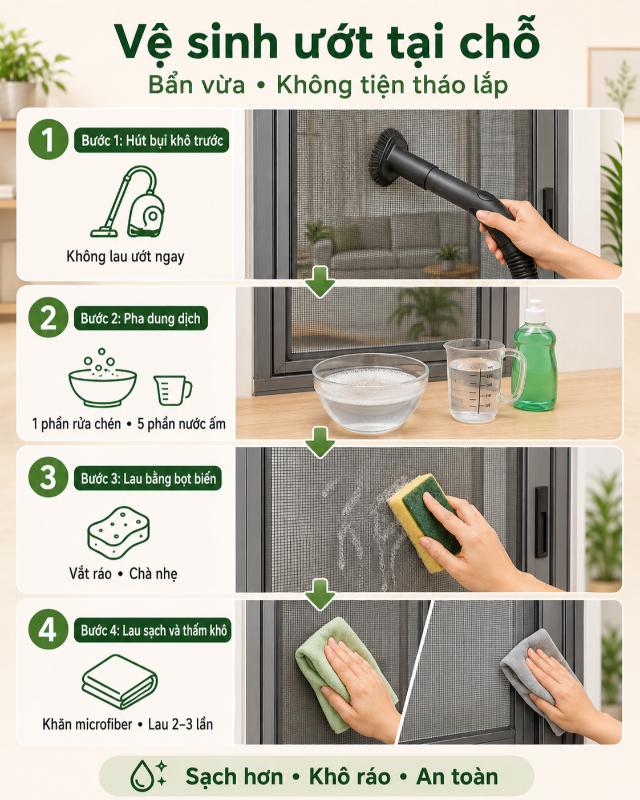 Vệ sinh ướt tại chỗ

Bẩn vừa • Không tiện tháo lắp

1

Bước 1: Hút bụi khô trước

Không lau ướt ngay

2

Bước 2: Pha dung dịch

1 phần rửa chén • 5 phần nước ấm

3

Bước 3: Lau bằng bọt biển

Vắt ráo • Chà nhẹ

4

Bước 4: Lau sạch và thấm khô

Khăn microfiber • Lau 2–3 lần

Sạch hơn • Khô ráo • An toàn